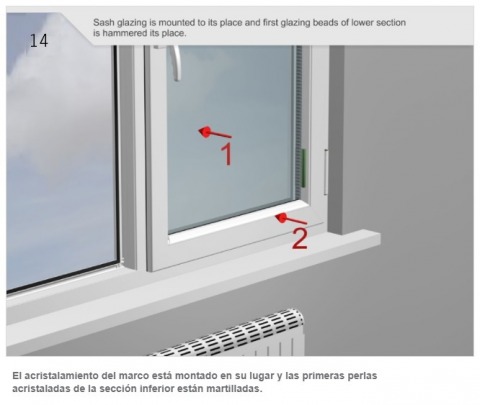 14

Sash glazing is mounted to its place and first glazing beads of lower section is hammered its place.

1

2

El acristalamiento del marco está montado en su lugar y las primeras perlas acristaladas de la sección inferior están martilladas.