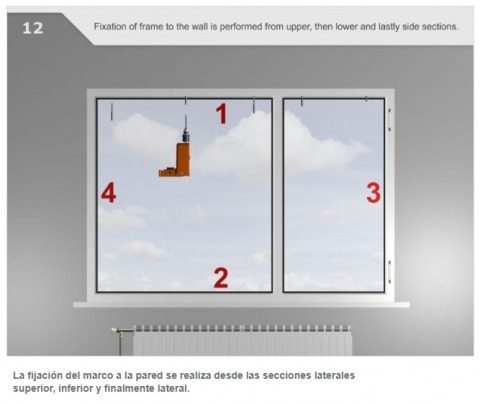 12

Fixation of frame to the wall is performed from upper, then lower and lastly side sections.

1

4

3

2

La fijación del marco a la pared se realiza desde las secciones laterales superior, inferior y finalmente lateral.