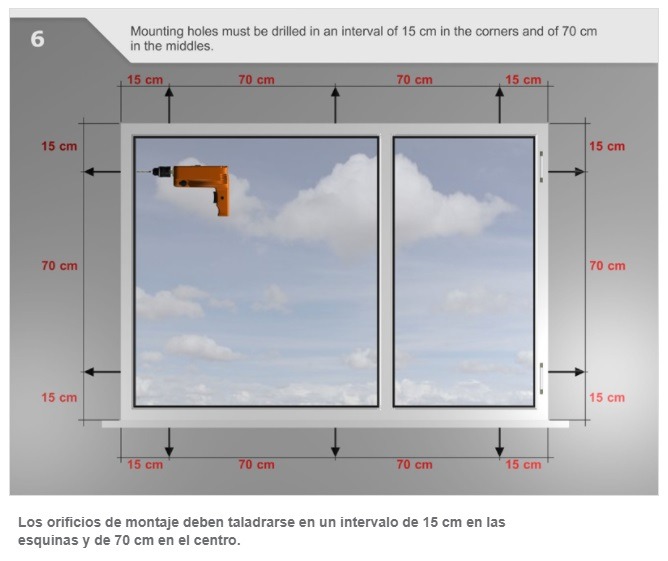 6

Mounting holes must be drilled in an interval of 15 cm in the corners and of 70 cm in the middles.

15 cm
70 cm
70 cm
15 cm

15 cm
70 cm
15 cm

15 cm
70 cm
15 cm

15 cm
70 cm
70 cm
15 cm

Los orificios de montaje deben taladrarse en un intervalo de 15 cm en las esquinas y de 70 cm en el centro.