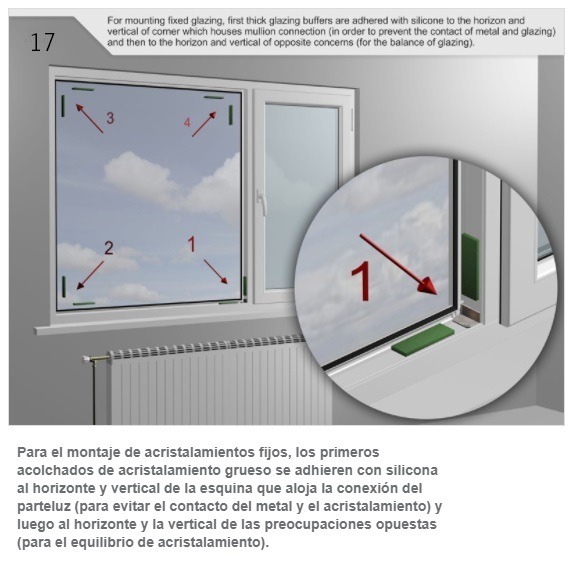 17

For mounting fixed glazing, first thick glazing buffers are adhered with silicone to the horizon and vertical of corner which houses mullion connection (in order to prevent the contact of metal and glazing) and then to the horizon and vertical of opposite concerns (for the balance of glazing).

3

4

2

1

1

Para el montaje de acristalamientos fijos, los primeros acolchados de acristalamiento grueso se adhieren con silicona al horizonte y vertical de la esquina que aloja la conexión del parteluz (para evitar el contacto del metal y el acristalamiento) y luego al horizonte y la vertical de las preocupaciones opuestas (para el equilibrio de acristalamiento).