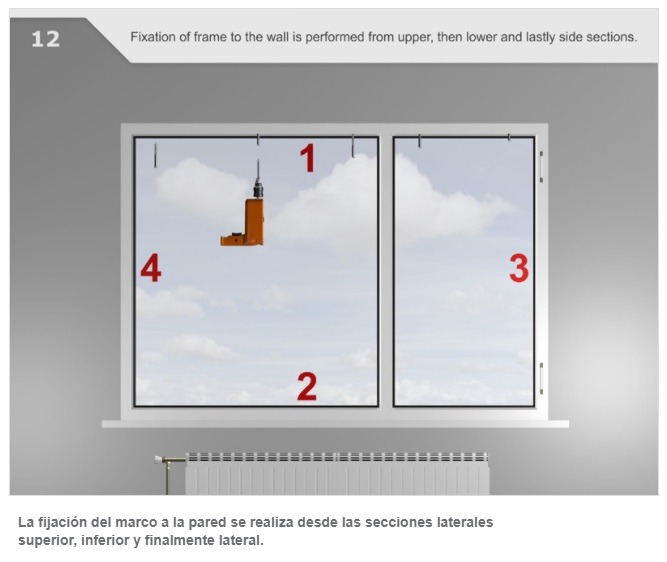 12

Fixation of frame to the wall is performed from upper, then lower and lastly side sections.

1

4

3

2

La fijación del marco a la pared se realiza desde las secciones laterales superior, inferior y finalmente lateral.