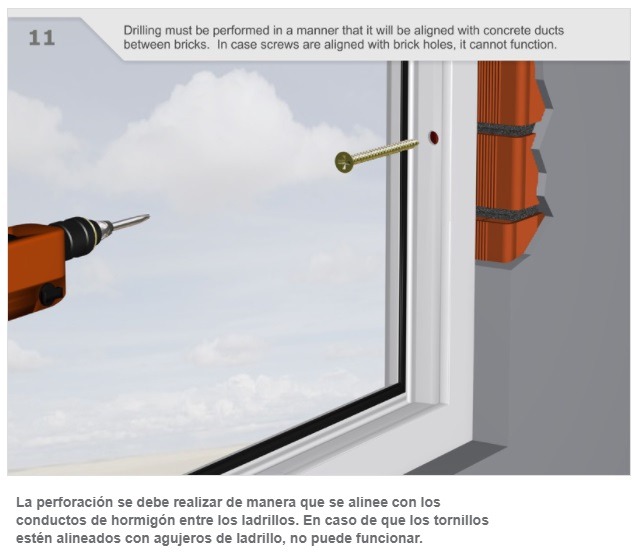 11

Drilling must be performed in a manner that it will be aligned with concrete ducts between bricks.  In case screws are aligned with brick holes, it cannot function.

La perforación se debe realizar de manera que se alinee con los conductos de hormigón entre los ladrillos. En caso de que los tornillos estén alineados con agujeros de ladrillo, no puede funcionar.